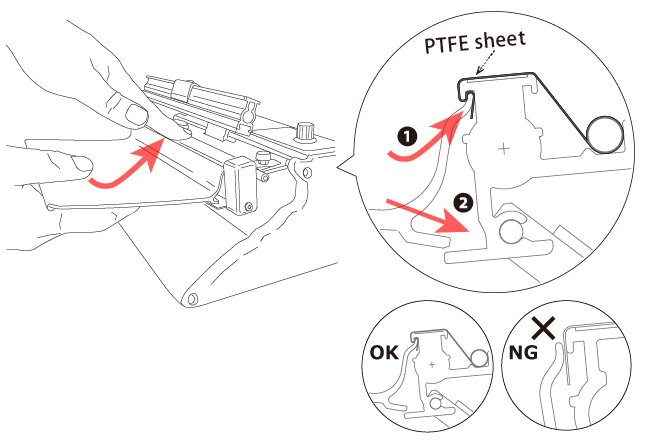 PTFE sheet

1

2

OK

NG