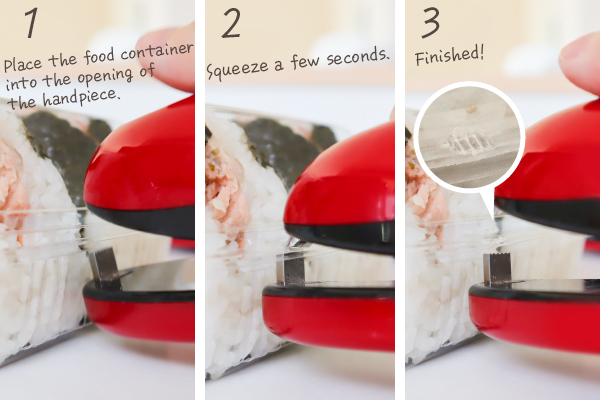 1
Place the food container into the opening of the handpiece.

2
Squeeze a few seconds.

3
Finished!